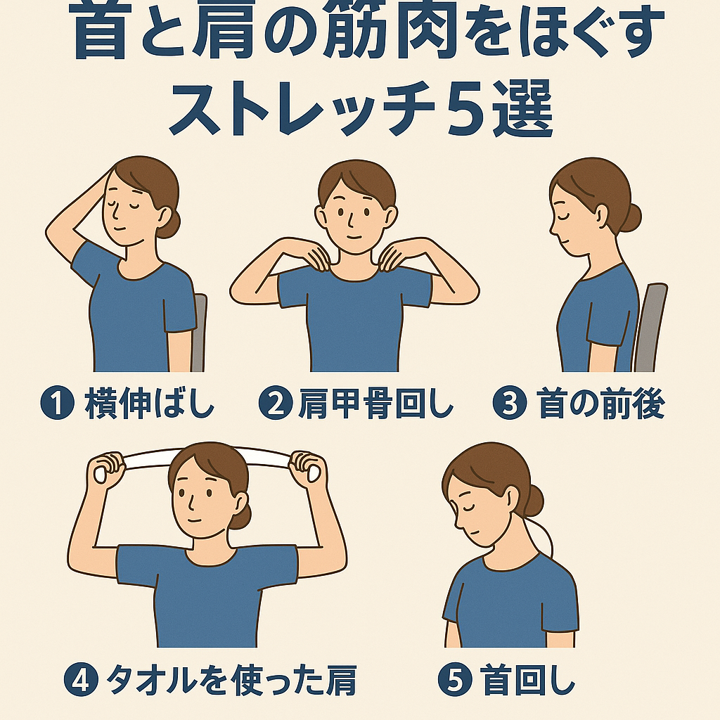 首と肩の筋肉をほぐす
ストレッチ5選

❶ 横伸ばし
❷ 肩甲骨回し
❸ 首の前後
❹ タオルを使った肩
❺ 首回し