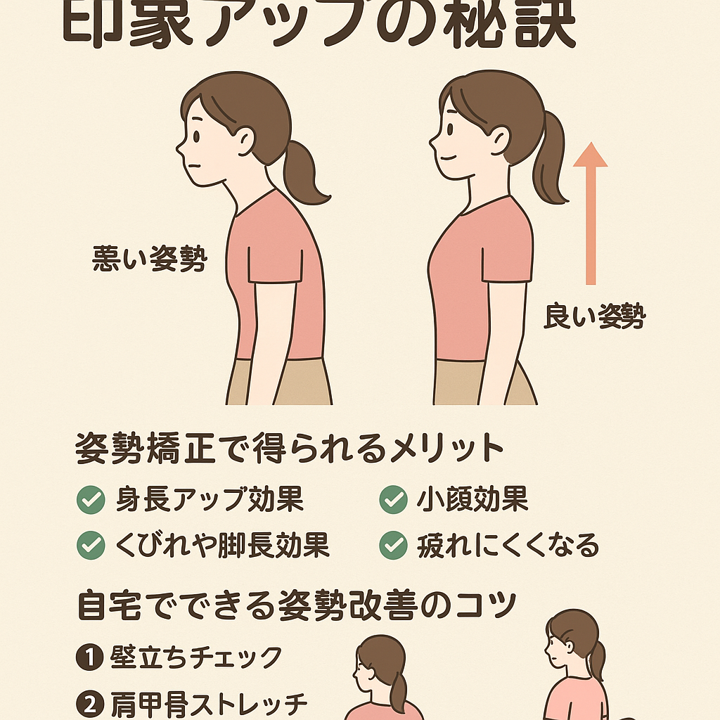 印象アップの秘訣

悪い姿勢

良い姿勢

姿勢矯正で得られるメリット

身長アップ効果

小顔効果

くびれや脚長効果

疲れにくくなる

自宅でできる姿勢改善のコツ

1 壁立ちチェック

2 肩甲骨ストレッチ