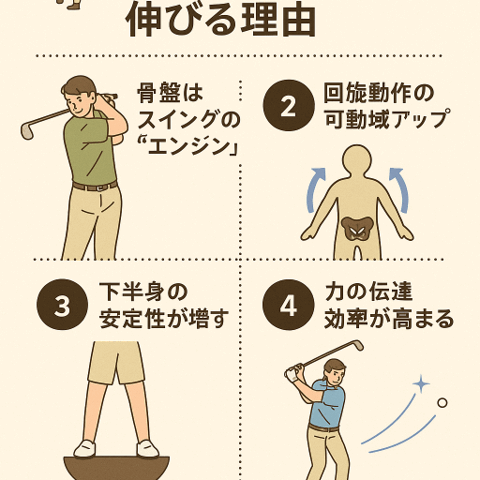 伸びる理由

骨盤は
スイングの
“エンジン」

2 回旋動作の
可動域アップ

3 下半身の
安定性が増す

4 力の伝達
効率が高まる