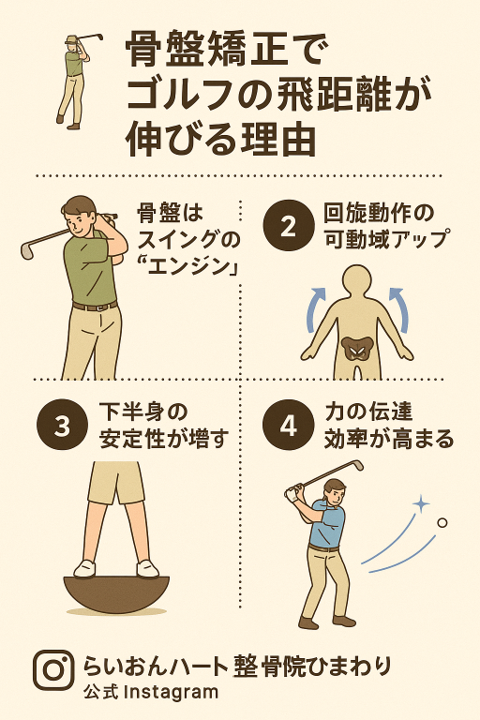 骨盤矯正でゴルフの飛距離が伸びる理由

骨盤はスイングの“エンジン」

2 回旋動作の可動域アップ

3 下半身の安定性が増す

4 力の伝達効率が高まる

らいおんハート整骨院ひまわり
公式 Instagram